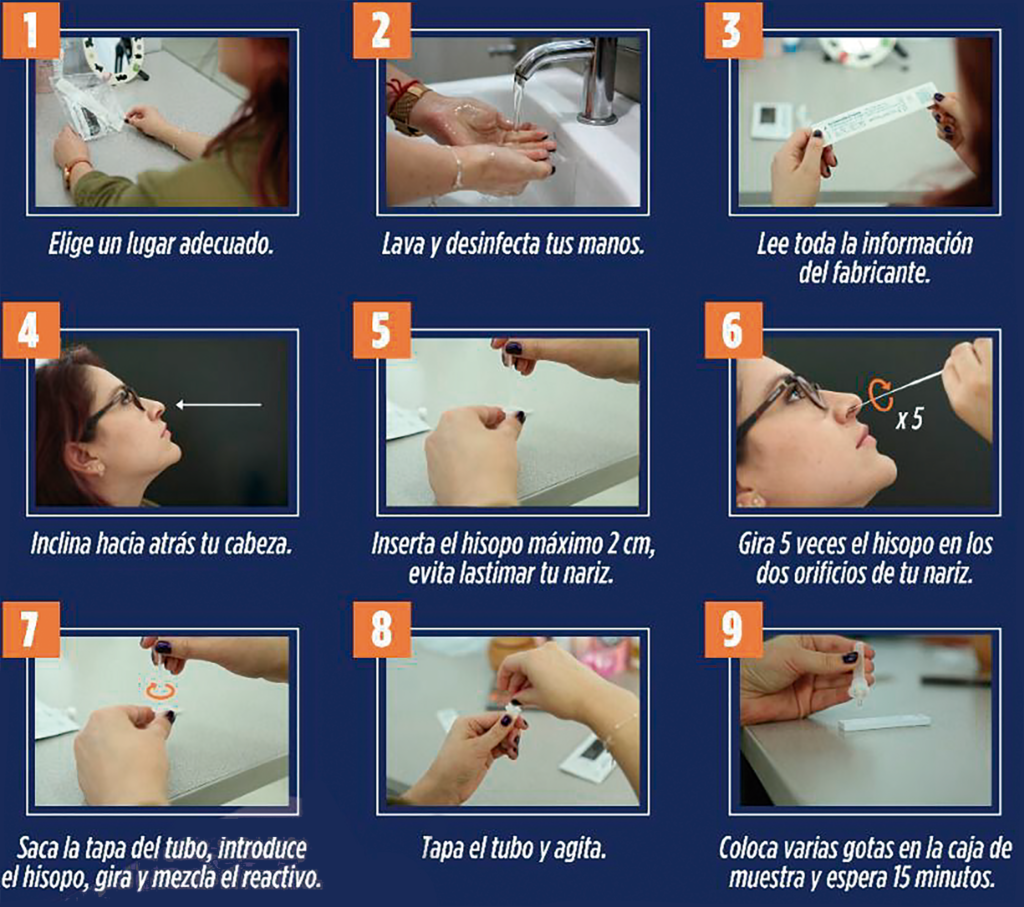 1
Elige un lugar adecuado.

2
Lava y desinfecta tus manos.

3
Lee toda la información del fabricante.

4
Inclina hacia atrás tu cabeza.

5
Inserta el hisopo máximo 2 cm, evita lastimar tu nariz.

6
x 5
Gira 5 veces el hisopo en los dos orificios de tu nariz.

7
Saca la tapa del tubo, introduce el hisopo, gira y mezcla el reactivo.

8
Tapa el tubo y agita.

9
Coloca varias gotas en la caja de muestra y espera 15 minutos.