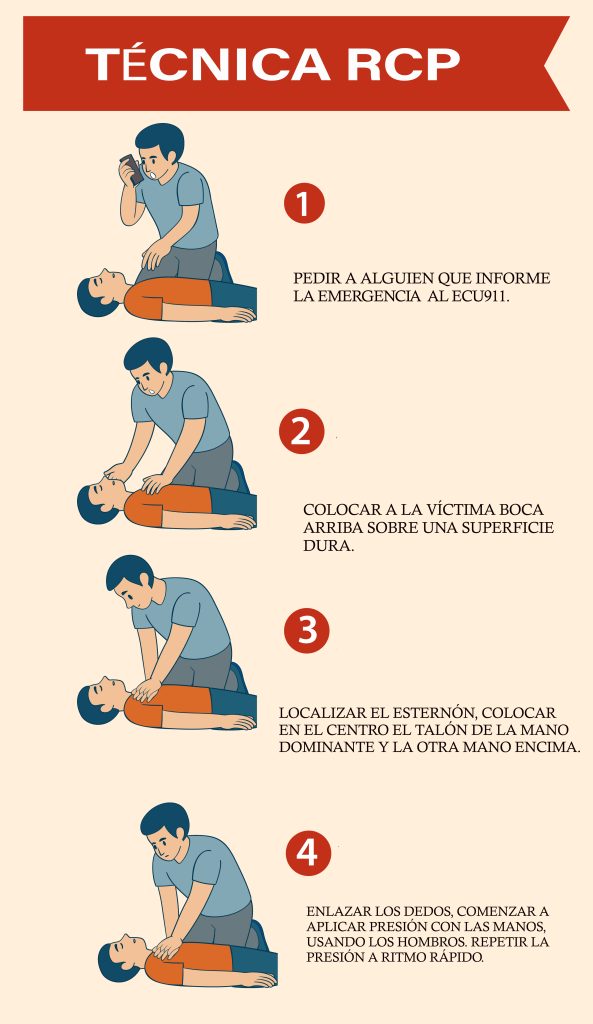 TÉCNICA RCP

1

PEDIR A ALGUIEN QUE INFORME LA EMERGENCIA AL ECU911.

2

COLOCAR A LA VÍCTIMA BOCA ARRIBA SOBRE UNA SUPERFICIE DURA.

3

LOCALIZAR EL ESTERNÓN, COLOCAR EN EL CENTRO EL TALÓN DE LA MANO DOMINANTE Y LA OTRA MANO ENCIMA.

4

ENLAZAR LOS DEDOS, COMENZAR A APLICAR PRESIÓN CON LAS MANOS, USANDO LOS HOMBROS. REPETIR LA PRESIÓN A RITMO RÁPIDO.